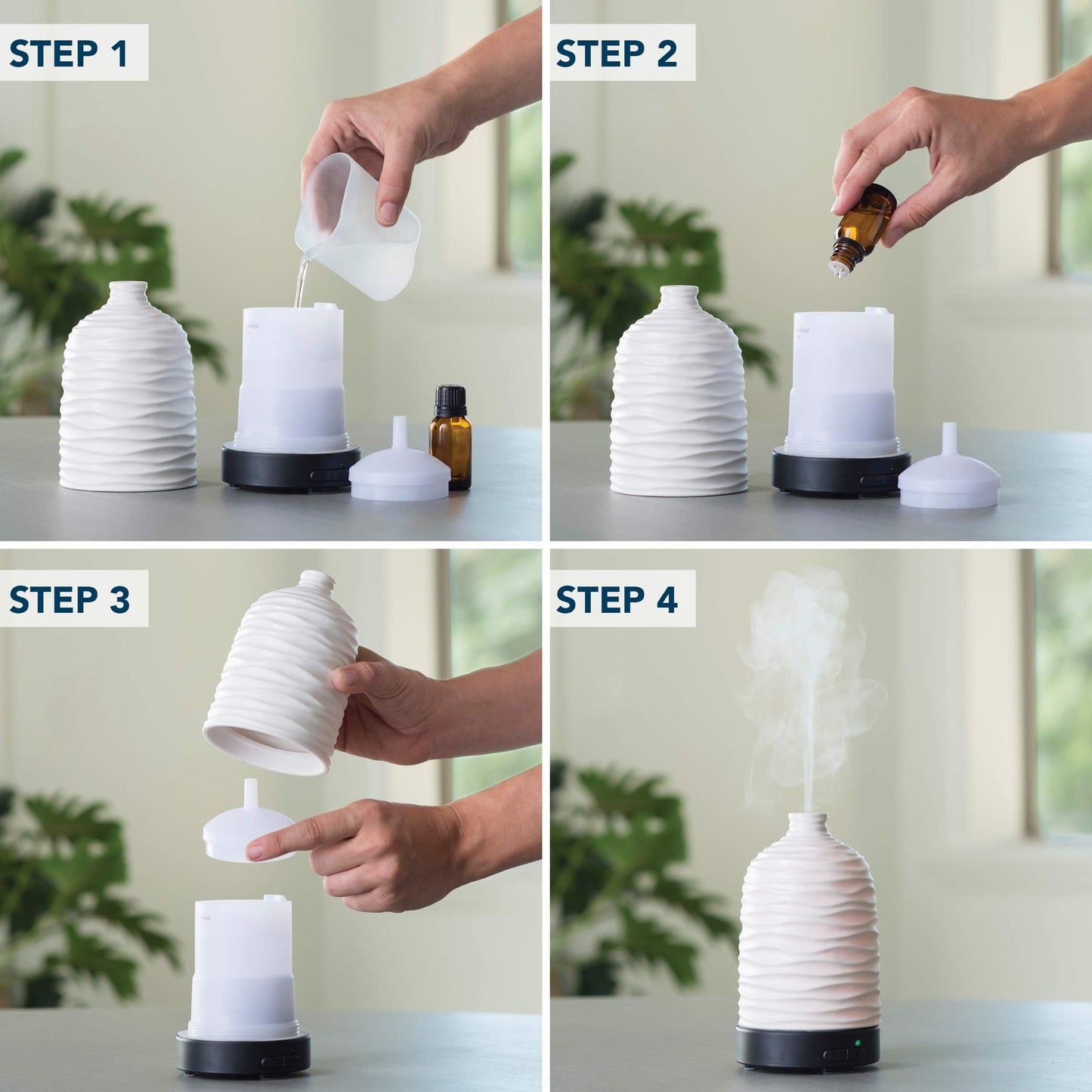 STEP 1

STEP 2

STEP 3

STEP 4